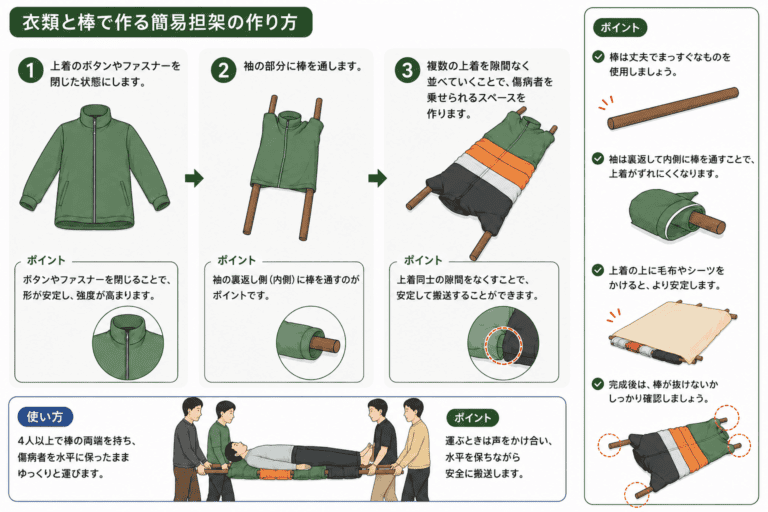 衣類と棒で作る簡易担架の作り方

1 上着のボタンやファスナーを閉じた状態にします。

ポイント
ボタンやファスナーを閉じることで、形が安定し、強度が高まります。

2 袖の部分に棒を通します。

ポイント
袖の裏返し側（内側）に棒を通すのがポイントです。

3 複数の上着を隙間なく並べていくことで、傷病者を乗せられるスペースを作ります。

ポイント
上着同士の隙間をなくすことで、安定して搬送することができます。

使い方
4人以上で棒の両端を持ち、傷病者を水平に保ったままゆっくりと運びます。

ポイント
運ぶときは声をかけ合い、水平を保ちながら安全に搬送します。

ポイント
棒は丈夫でまっすぐなものを使用しましょう。

袖は裏返して内側に棒を通すことで、上着がずれにくくなります。

上着の上に毛布やシーツをかけると、より安定します。

完成後は、棒が抜けないかしっかり確認しましょう。