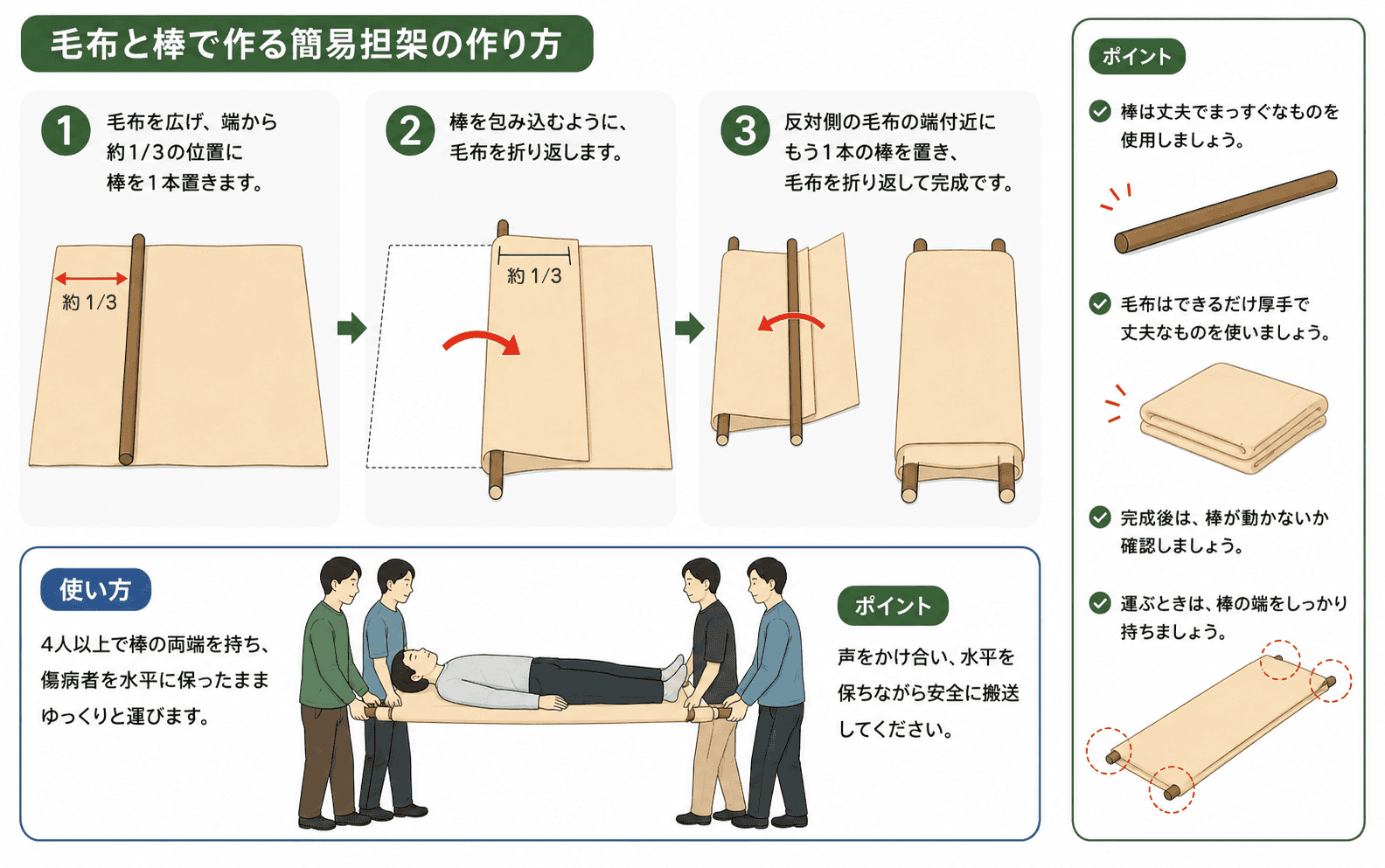 毛布と棒で作る簡易担架の作り方

1 毛布を広げ、端から約1/3の位置に棒を1本置きます。

約 1/3

2 棒を包み込むように、毛布を折り返します。

約 1/3

3 反対側の毛布の端付近にもう1本の棒を置き、毛布を折り返して完成です。

使い方

4人以上で棒の両端を持ち、傷病者を水平に保ったままゆっくりと運びます。

ポイント

声をかけ合い、水平を保ちながら安全に搬送してください。

ポイント

棒は丈夫でまっすぐなものを使用しましょう。

毛布はできるだけ厚手で丈夫なものを使いましょう。

完成後は、棒が動かないか確認しましょう。

運ぶときは、棒の端をしっかり持ちましょう。